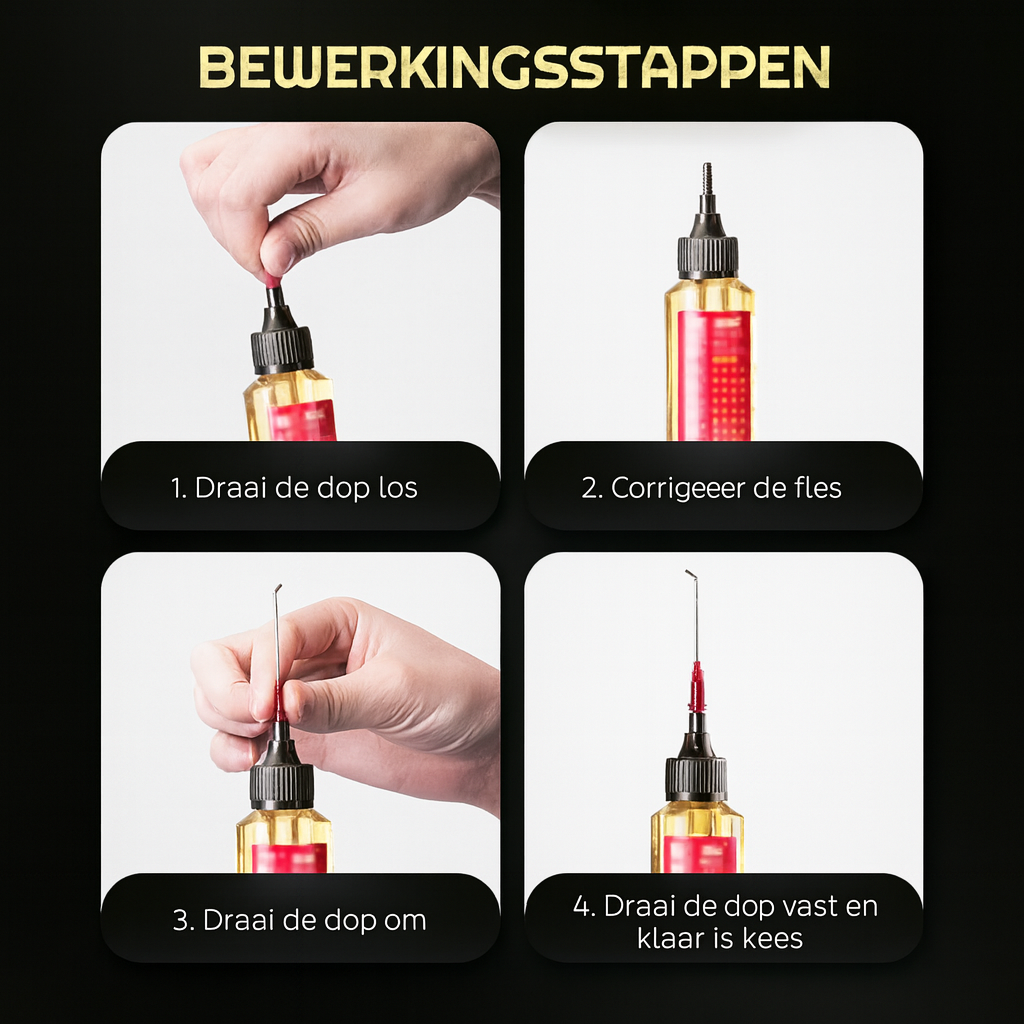 BEWERKINGSSTAPPEN

1. Draai de dop los

2. Corrigeeer de fles

3. Draai de dop om

4. Draai de dop vast en klaar is kees