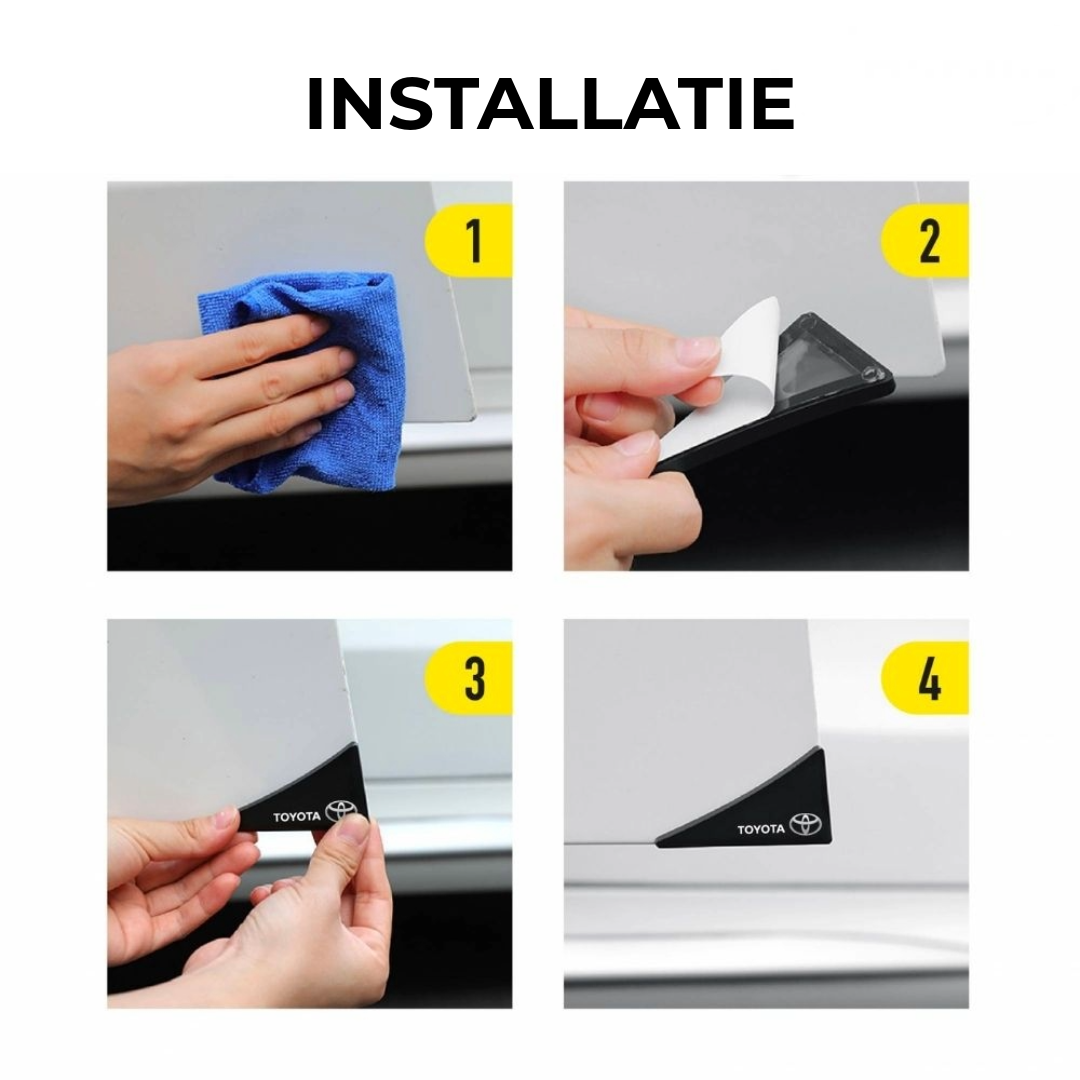 INSTALLATIE

1

2

3

TOYOTA

4

TOYOTA