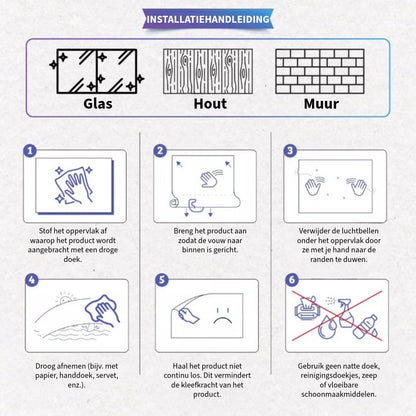 INSTALLATIEHANDLEIDING

Glas

Hout

Muur

1

Stof het oppervlak af waarop het product wordt aangebracht met een droge doek.

2

Breng het product aan zodat de vouw naar binnen is gericht.

3

Verwijder de luchtbellen onder het oppervlak door ze met je hand naar de randen te duwen.

4

Droog afnemen (bijv. met papier, handdoek, servet, enz.).

5

Haal het product niet continu los. Dit vermindert de kleefkracht van het product.

6

Gebruik geen natte doek, reinigingsdoekjes, zeep of vloeibare schoonmaakmiddelen.