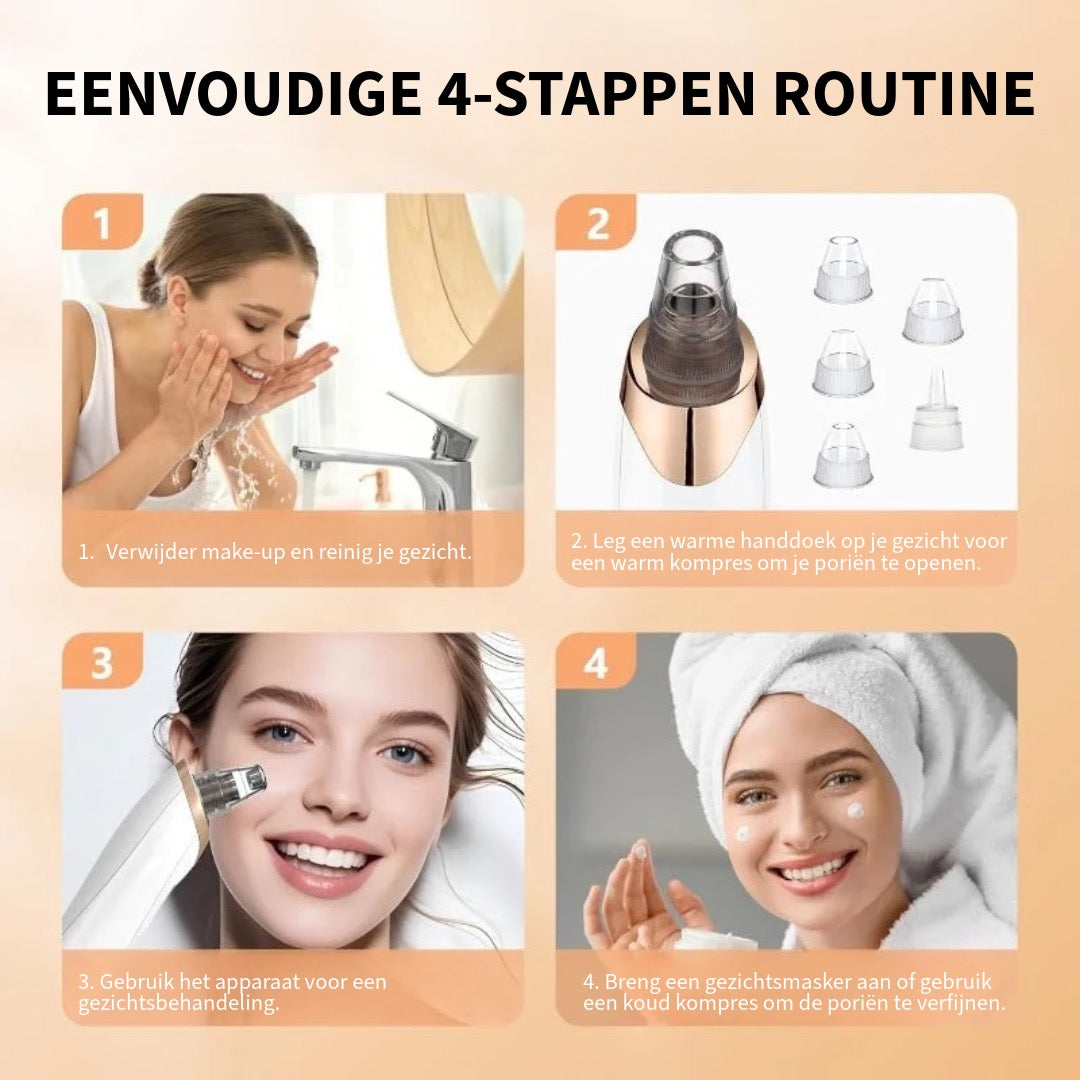 EENVOUDIGE 4-STAPPEN ROUTINE

1

1. Verwijder make-up en reinig je gezicht.

2

2. Leg een warme handdoek op je gezicht voor een warm kompres om je poriën te openen.

3

3. Gebruik het apparaat voor een gezichtsbehandeling.

4

4. Breng een gezichtsmasker aan of gebruik een koud kompres om de poriën te verfijnen.