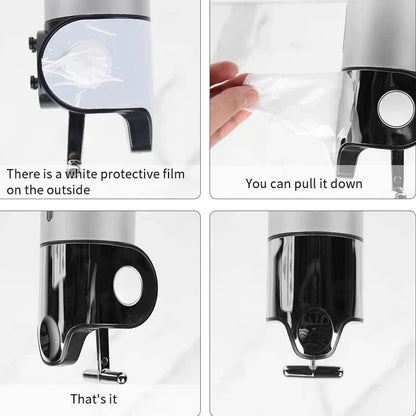 There is a white protective film on the outside

You can pull it down

That's it