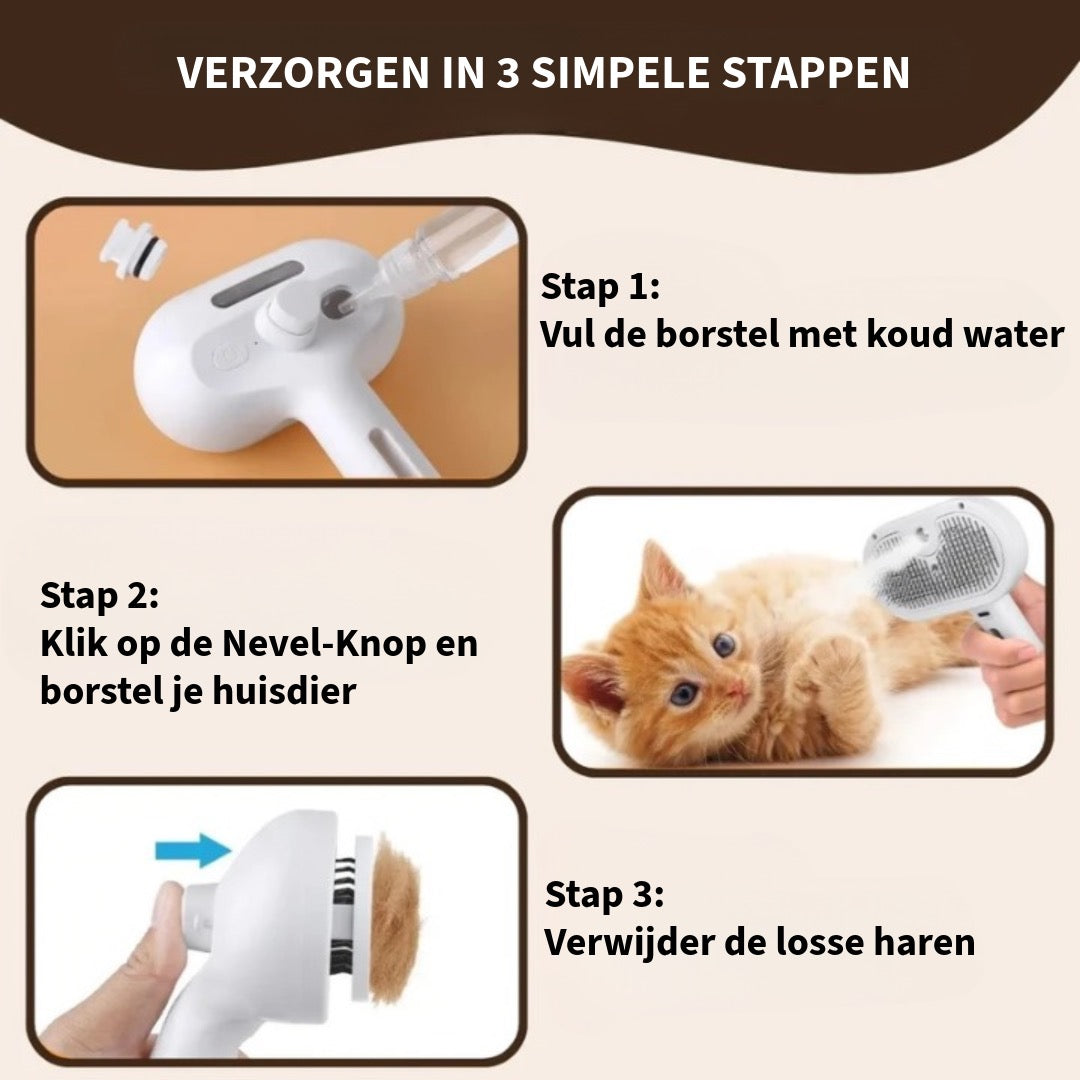 VERZORGEN IN 3 SIMPELE STAPPEN

Stap 1:
Vul de borstel met koud water

Stap 2:
Klik op de Nevel-Knop en borstel je huisdier

Stap 3:
Verwijder de losse haren