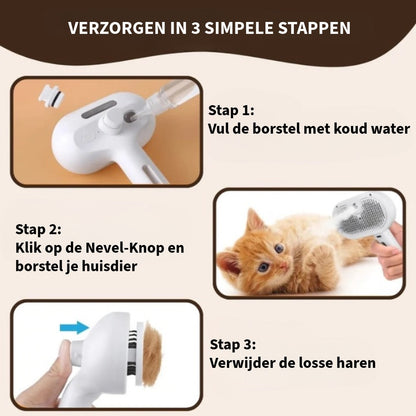 VERZORGEN IN 3 SIMPELE STAPPEN

Stap 1:
Vul de borstel met koud water

Stap 2:
Klik op de Nevel-Knop en borstel je huisdier

Stap 3:
Verwijder de losse haren