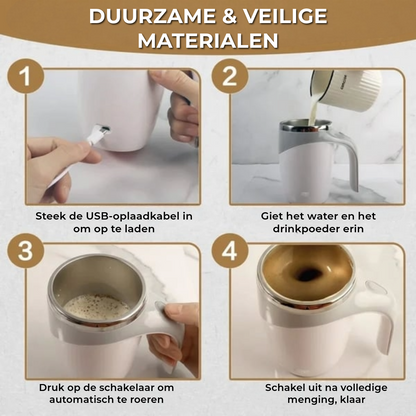 DUURZAME & VEILIGE MATERIALEN

1

Steek de USB-oplaadkabel in om op te laden

2

Giet het water en het drinkpoeder erin

3

Druk op de schakelaar om automatisch te roeren

4

Schakel uit na volledige menging, klaar